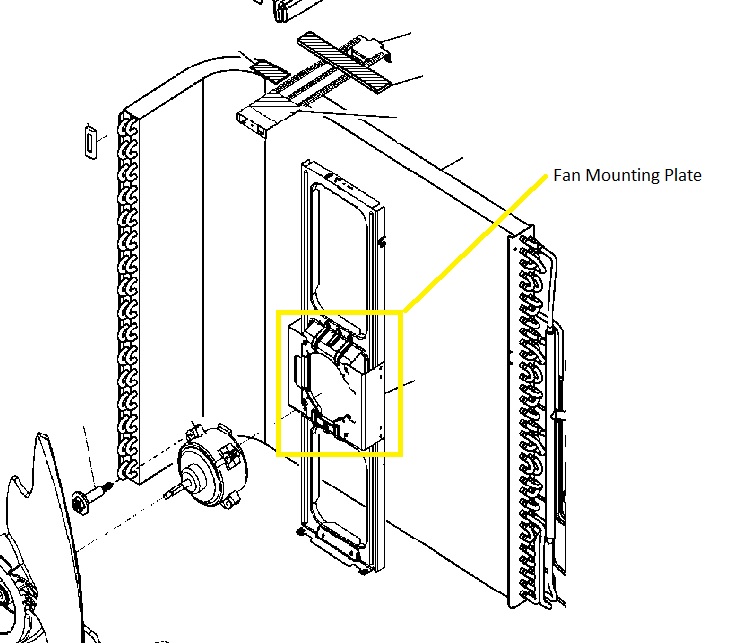 Fan Mounting Plate