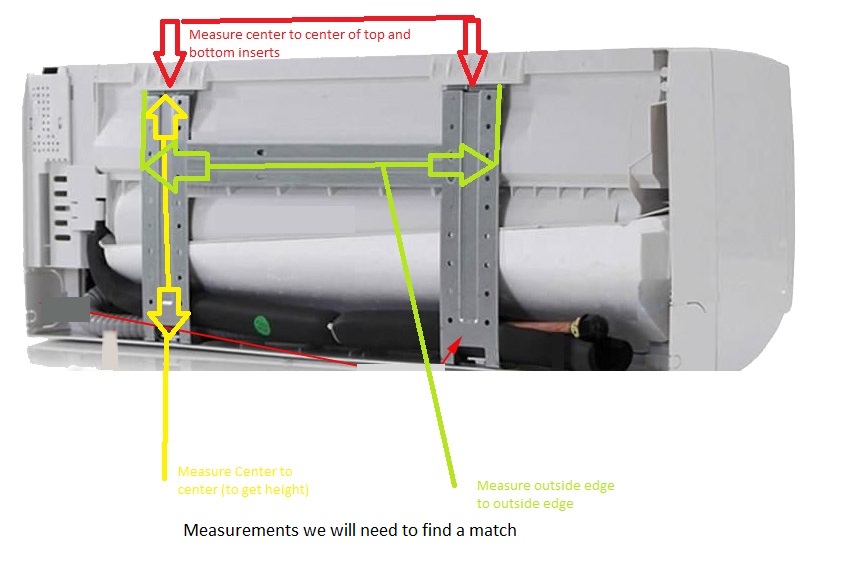 Measure center to center of top and bottom inserts

Measure Center to center (to get height)

Measure outside edge to outside edge

Measurements we will need to find a match